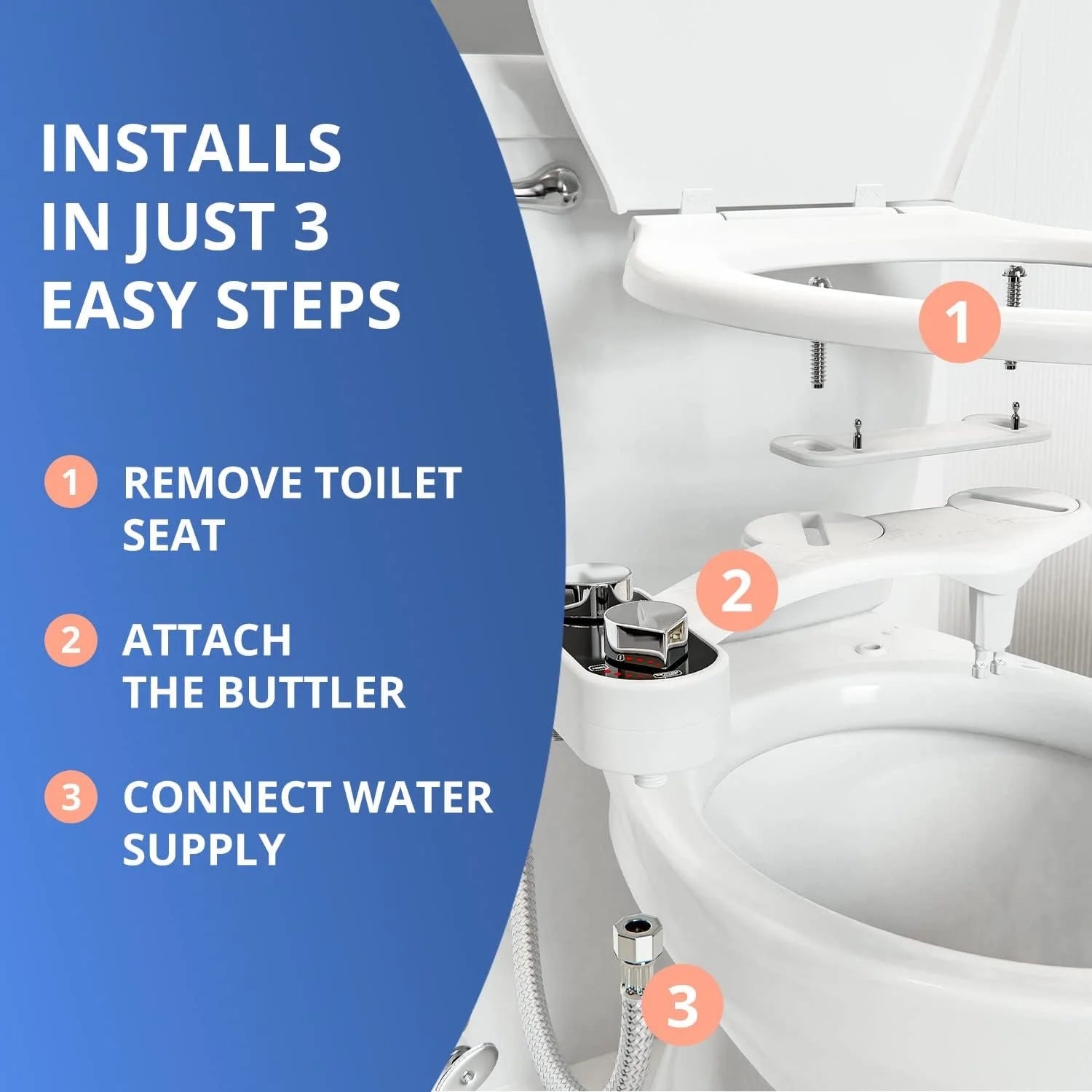 INSTALLS IN JUST 3 EASY STEPS

1 REMOVE TOILET SEAT

2 ATTACH THE BUTTLER

3 CONNECT WATER SUPPLY

1

2

3